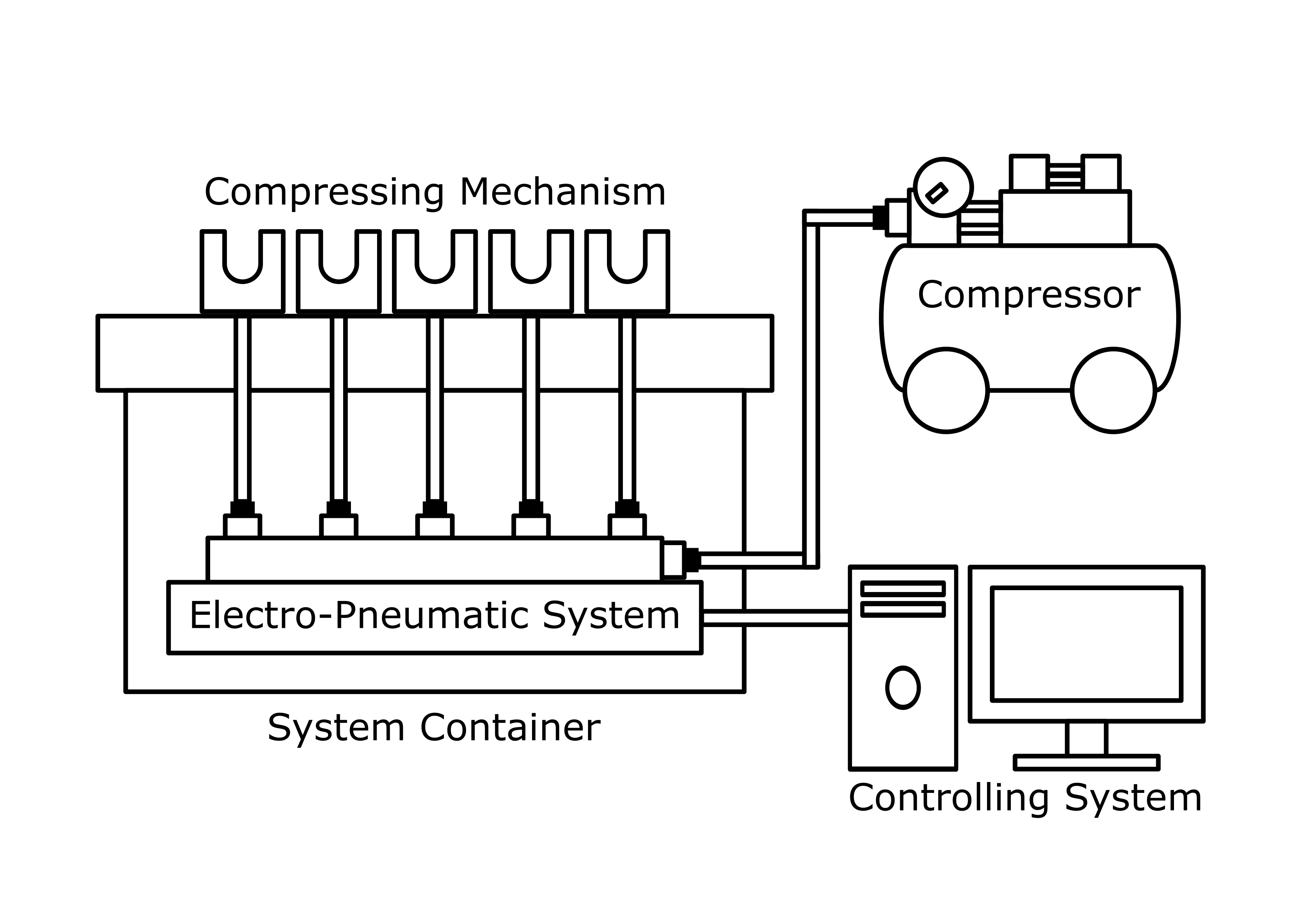 Compressing Mechanism

Compressor

Electro-Pneumatic System

System Container

Controlling System