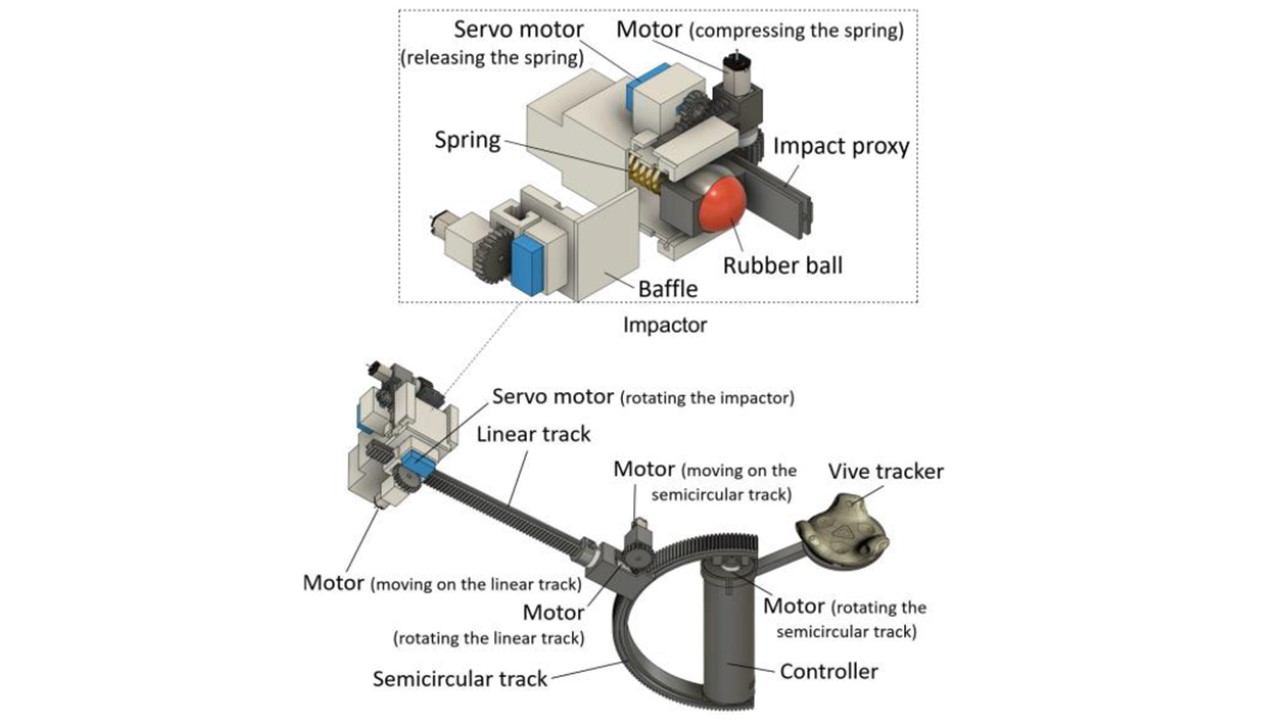 Servo motor (releasing the spring)
Motor (compressing the spring)
Spring
Impact proxy
Rubber ball
Baffle
Impactor

Servo motor (rotating the impactor)
Linear track
Motor (moving on the semicircular track)
Vive tracker
Motor (moving on the linear track)
Motor (rotating the linear track)
Motor (rotating the semicircular track)
Semicircular track
Controller